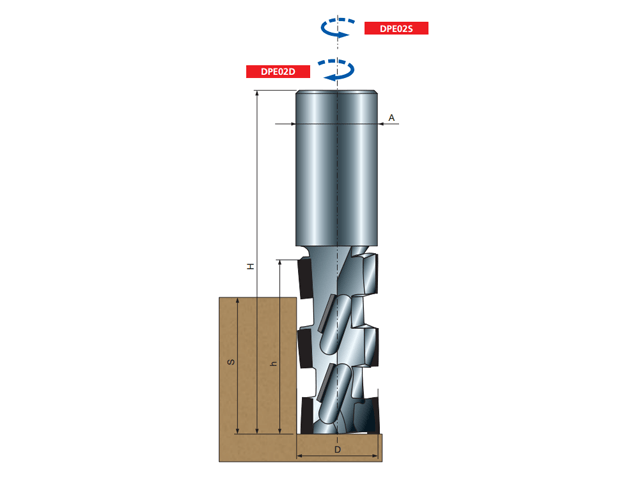 DPE02S
DPE02D
A
H
S
h
D