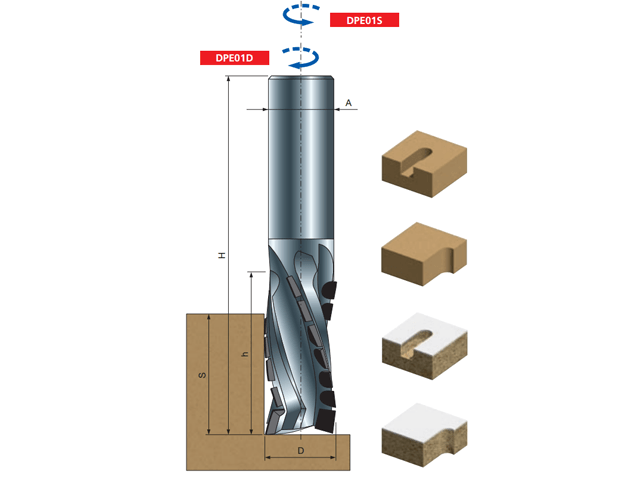 DPE01S
DPE01D
A
H
h
S
D