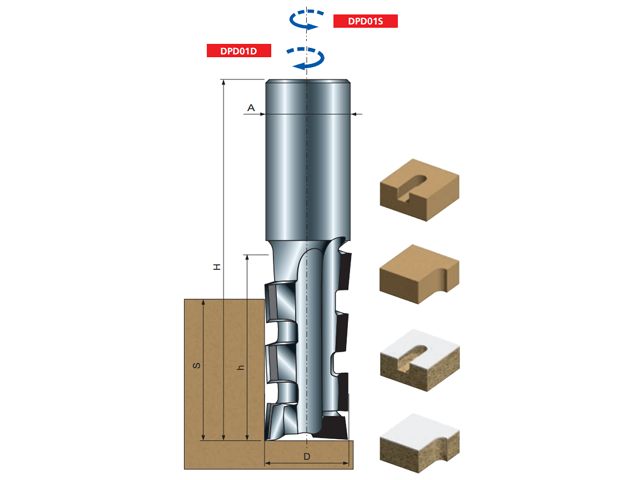 DPD01S
DPD01D
A
H
S
h
D